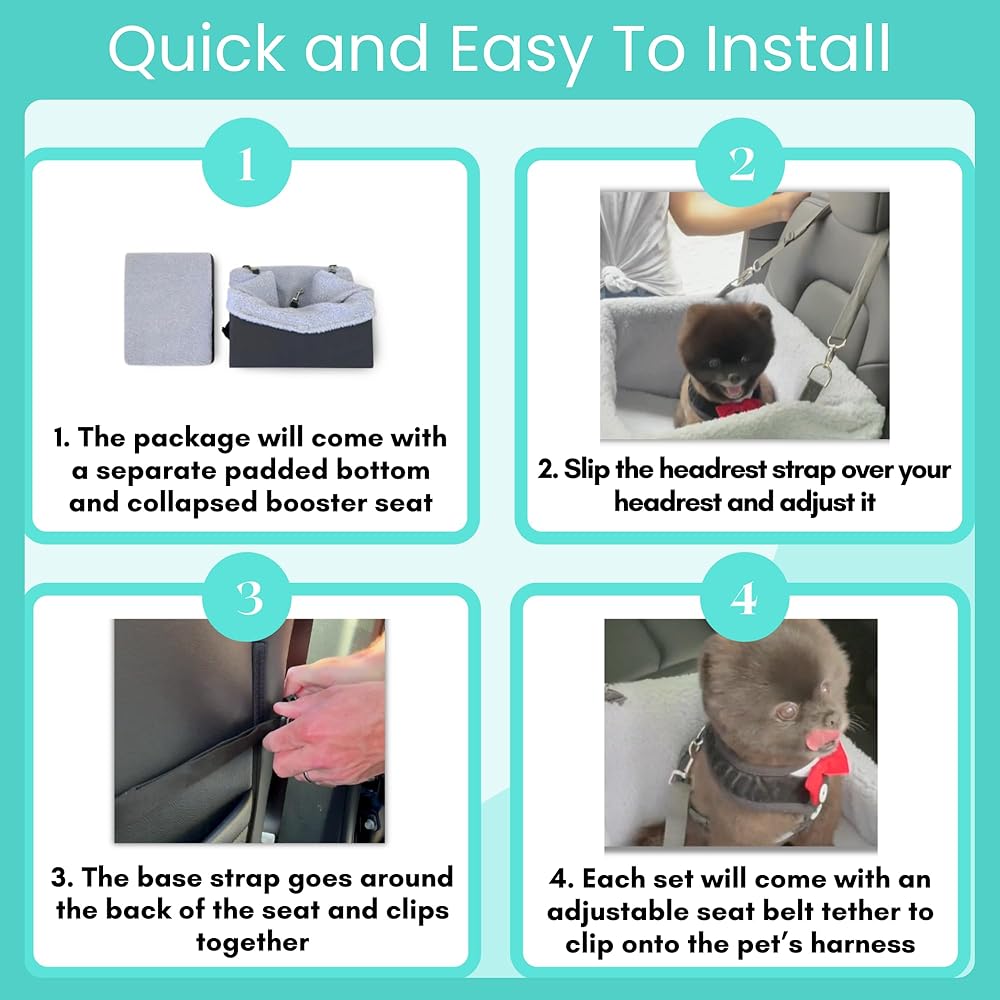 Quick and Easy To Install

1

1. The package will come with a separate padded bottom and collapsed booster seat

2

2. Slip the headrest strap over your headrest and adjust it

3

3. The base strap goes around the back of the seat and clips together

4

4. Each set will come with an adjustable seat belt tether to clip onto the pet's harness