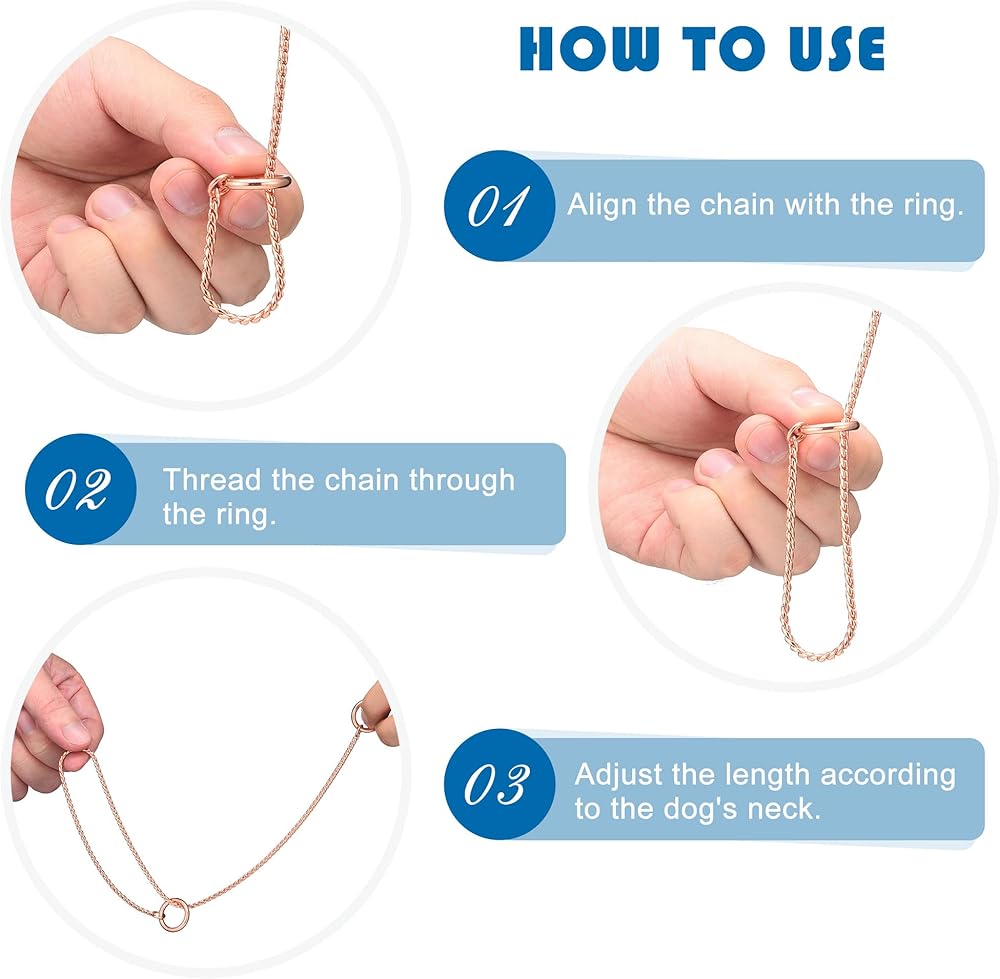 HOW TO USE

01 Align the chain with the ring.

02 Thread the chain through the ring.

03 Adjust the length according to the dog's neck.