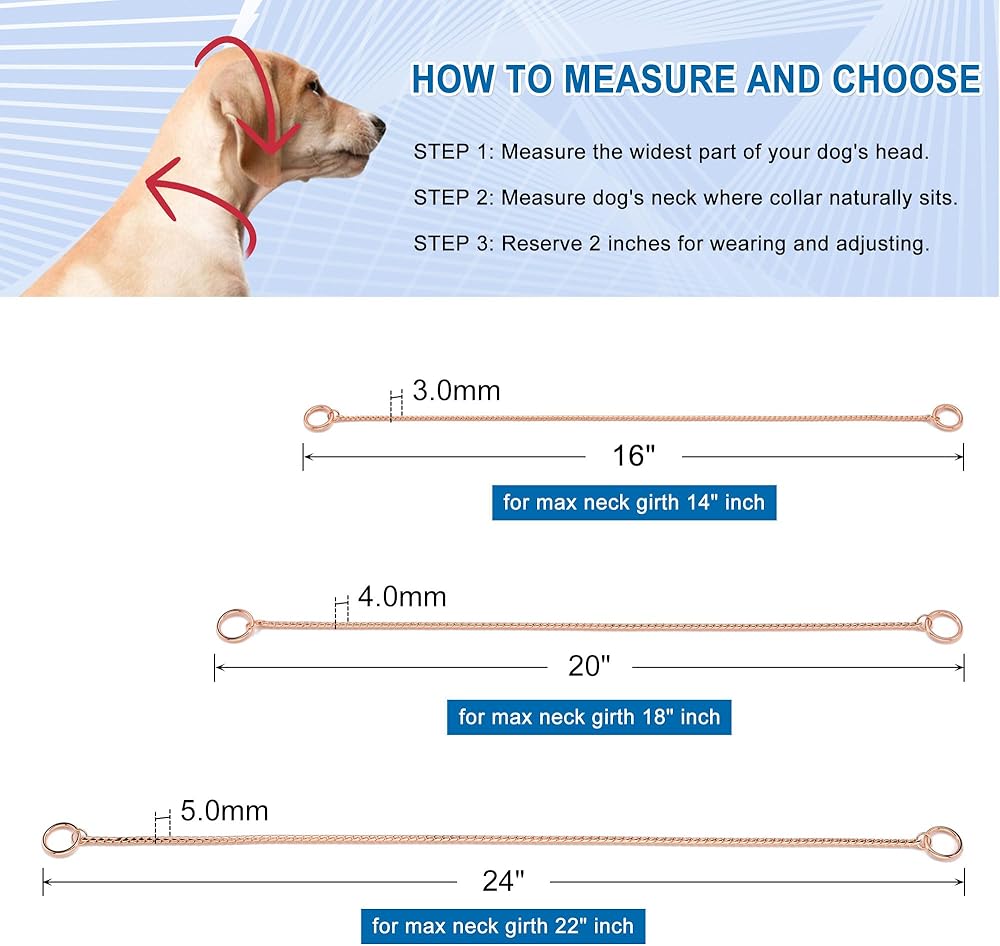 HOW TO MEASURE AND CHOOSE

STEP 1: Measure the widest part of your dog's head.

STEP 2: Measure dog's neck where collar naturally sits.

STEP 3: Reserve 2 inches for wearing and adjusting.

3.0mm

16"

for max neck girth 14" inch

4.0mm

20"

for max neck girth 18" inch

5.0mm

24"

for max neck girth 22" inch