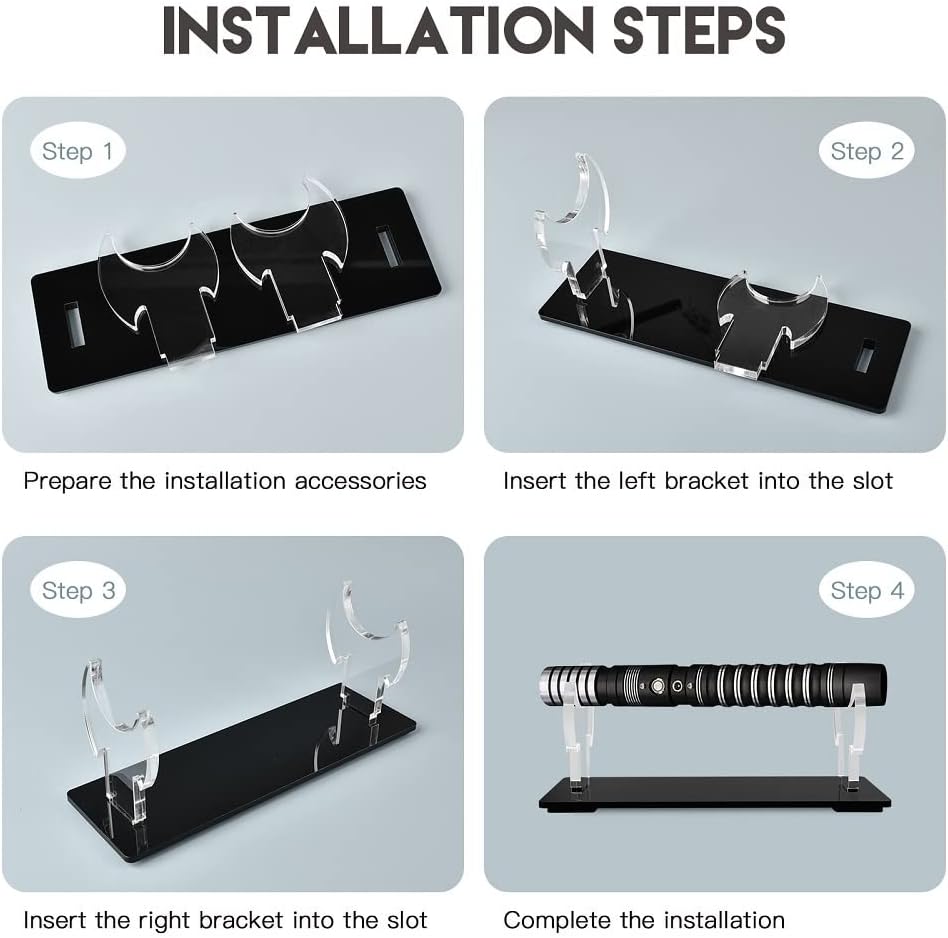 INSTALLATION STEPS

Step 1

Prepare the installation accessories

Step 2

Insert the left bracket into the slot

Step 3

Insert the right bracket into the slot

Step 4

Complete the installation