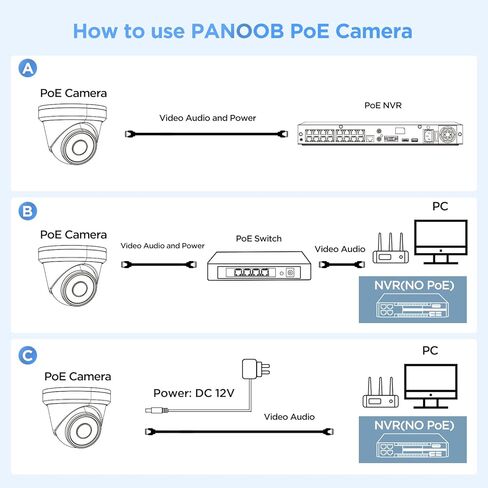 How to use PANOOB PoE Camera

A

PoE Camera

Video Audio and Power

PoE NVR

B

PoE Camera

Video Audio and Power

PoE Switch

Video Audio

PC

NVR(NO PoE)

C

PoE Camera

Power: DC 12V

Video Audio

PC

NVR(NO PoE)