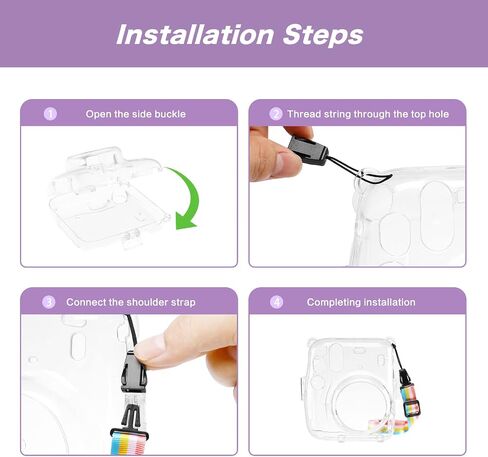 Installation Steps

1 Open the side buckle

2 Thread string through the top hole

3 Connect the shoulder strap

4 Completing installation