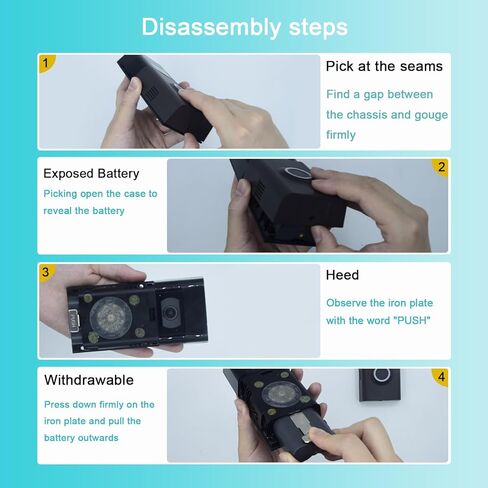 Disassembly steps

1

Pick at the seams

Find a gap between the chassis and gouge firmly

Exposed Battery

Picking open the case to reveal the battery

2

3

PUSH

Heed

Observe the iron plate with the word "PUSH"

Withdrawable

Press down firmly on the iron plate and pull the battery outwards

4