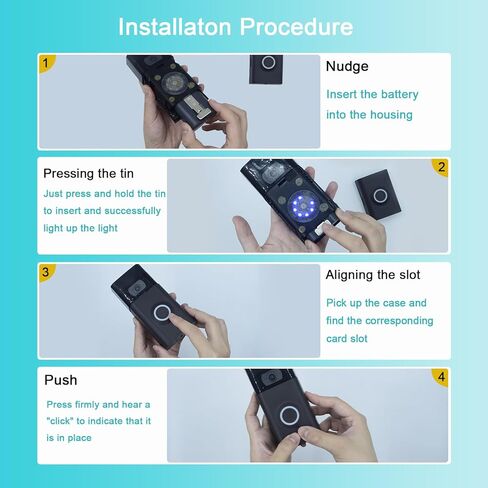 Installaton Procedure

1

Nudge

Insert the battery into the housing

Pressing the tin

Just press and hold the tin to insert and successfully light up the light

2

3

Aligning the slot

Pick up the case and find the corresponding card slot

Push

Press firmly and hear a "click" to indicate that it is in place

4