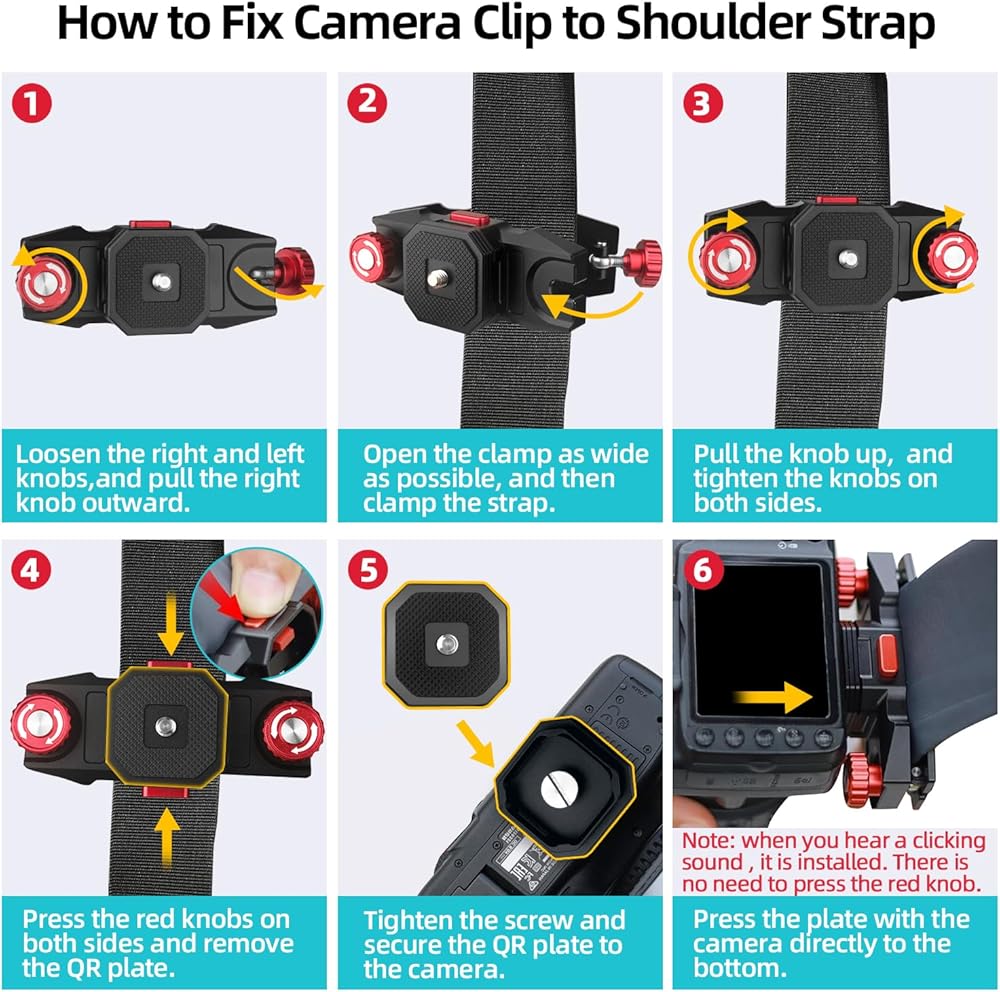 How to Fix Camera Clip to Shoulder Strap

1

Loosen the right and left knobs,and pull the right knob outward.

2

Open the clamp as wide as possible, and then clamp the strap.

3

Pull the knob up,  and tighten the knobs on both sides.

4

Press the red knobs on both sides and remove the QR plate.

5

Tighten the screw and secure the QR plate to the camera.

6

Note: when you hear a clicking sound , it is installed. There is no need to press the red knob.

Press the plate with the camera directly to the bottom.