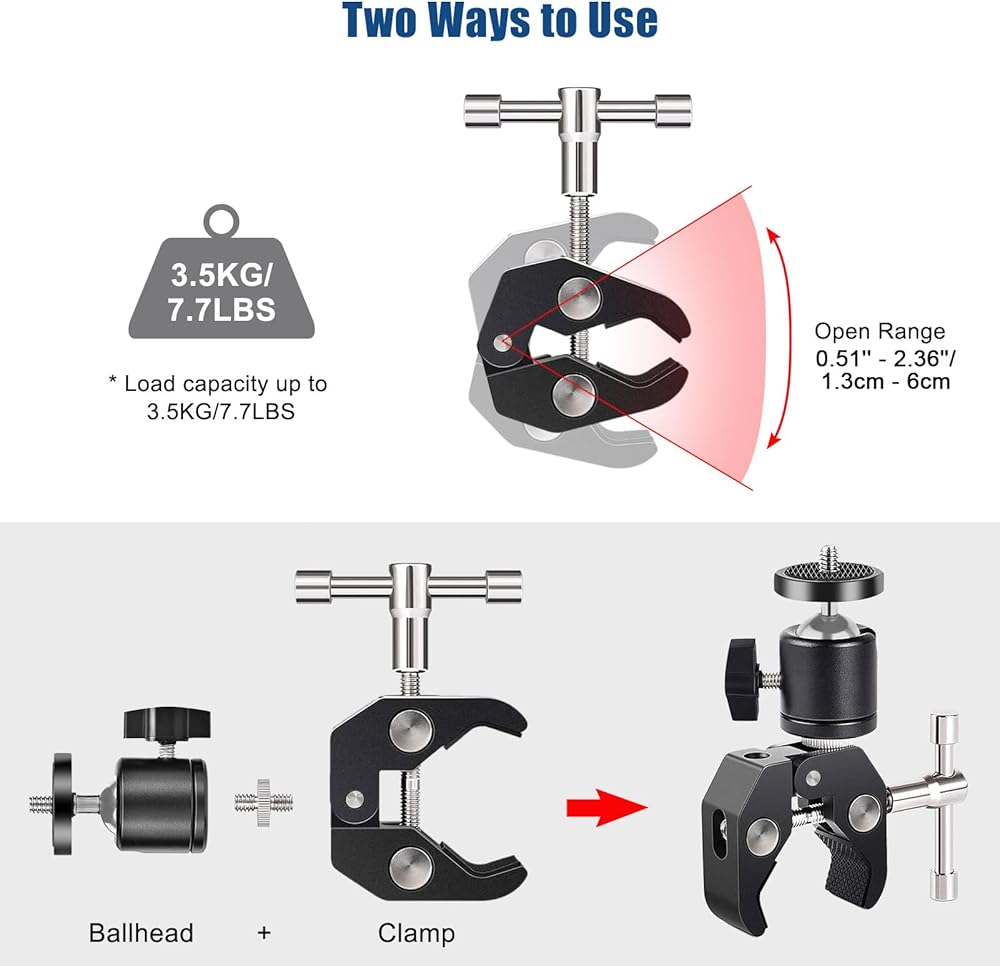 Two Ways to Use

3.5KG/
7.7LBS

* Load capacity up to
3.5KG/7.7LBS

Open Range
0.51'' - 2.36''/
1.3cm - 6cm

Ballhead + Clamp