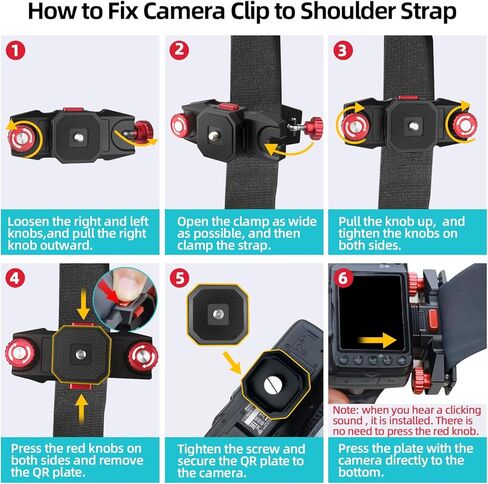 How to Fix Camera Clip to Shoulder Strap

1

Loosen the right and left knobs,and pull the right knob outward.

2

Open the clamp as wide as possible, and then clamp the strap.

3

Pull the knob up,  and tighten the knobs on both sides.

4

Press the red knobs on both sides and remove the QR plate.

5

Tighten the screw and secure the QR plate to the camera.

6

Note: when you hear a clicking sound , it is installed. There is no need to press the red knob.

Press the plate with the camera directly to the bottom.