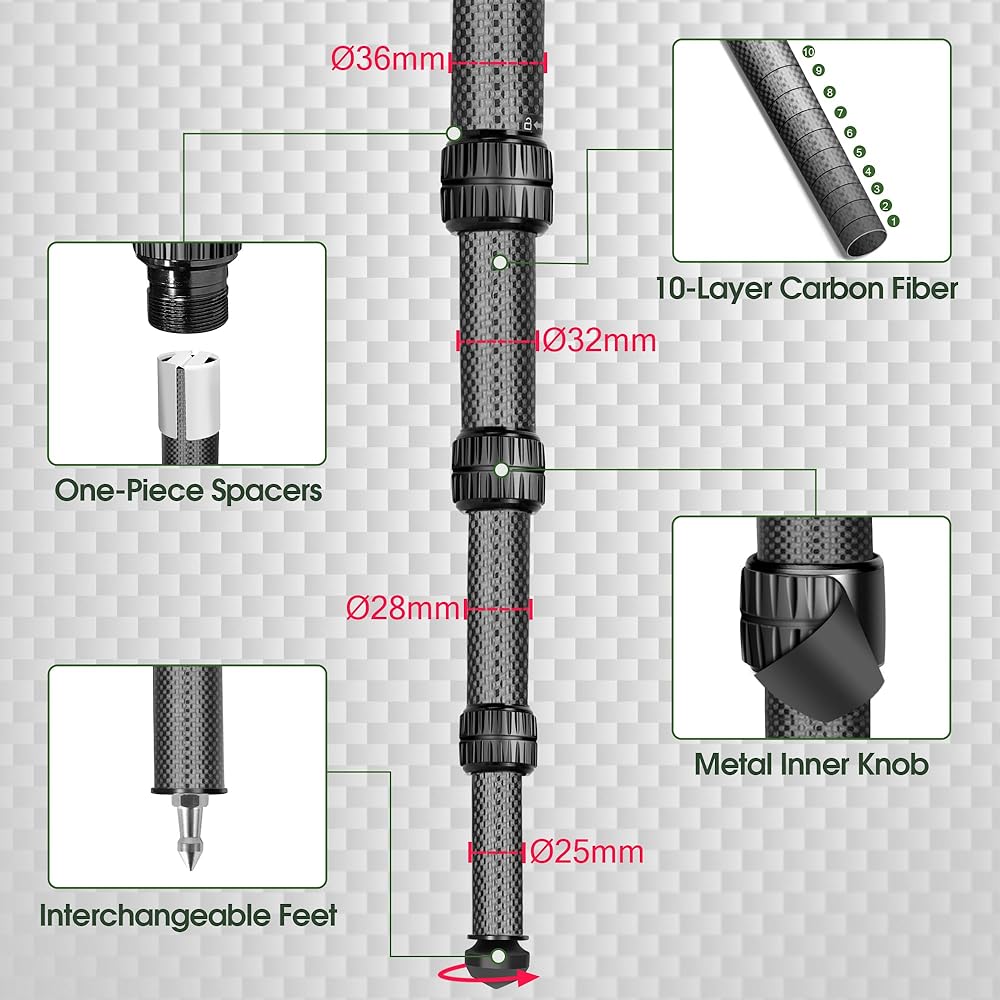 Ø36mm

10
9
8
7
6
5
4
3
2
1

10-Layer Carbon Fiber

Ø32mm

One-Piece Spacers

Ø28mm

Metal Inner Knob

Ø25mm

Interchangeable Feet