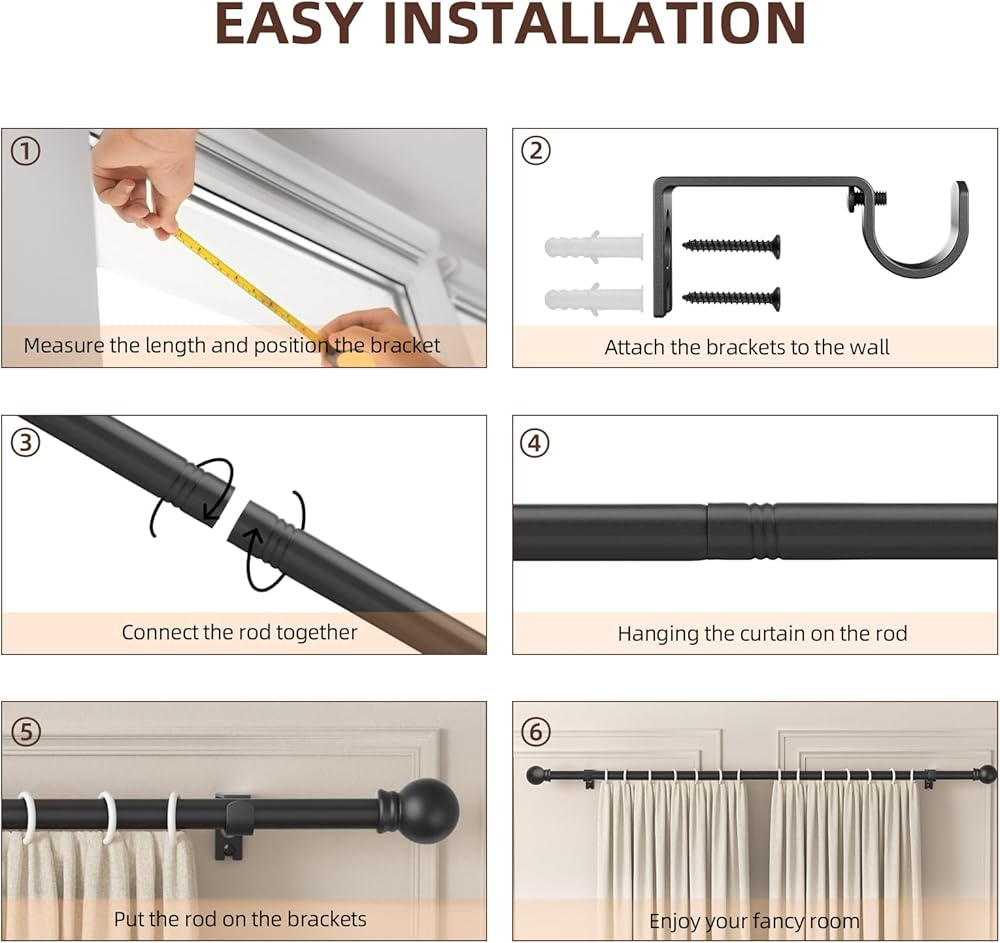 EASY INSTALLATION

①
Measure the length and position the bracket

②
Attach the brackets to the wall

③
Connect the rod together

④
Hanging the curtain on the rod

⑤
Put the rod on the brackets

⑥
Enjoy your fancy room