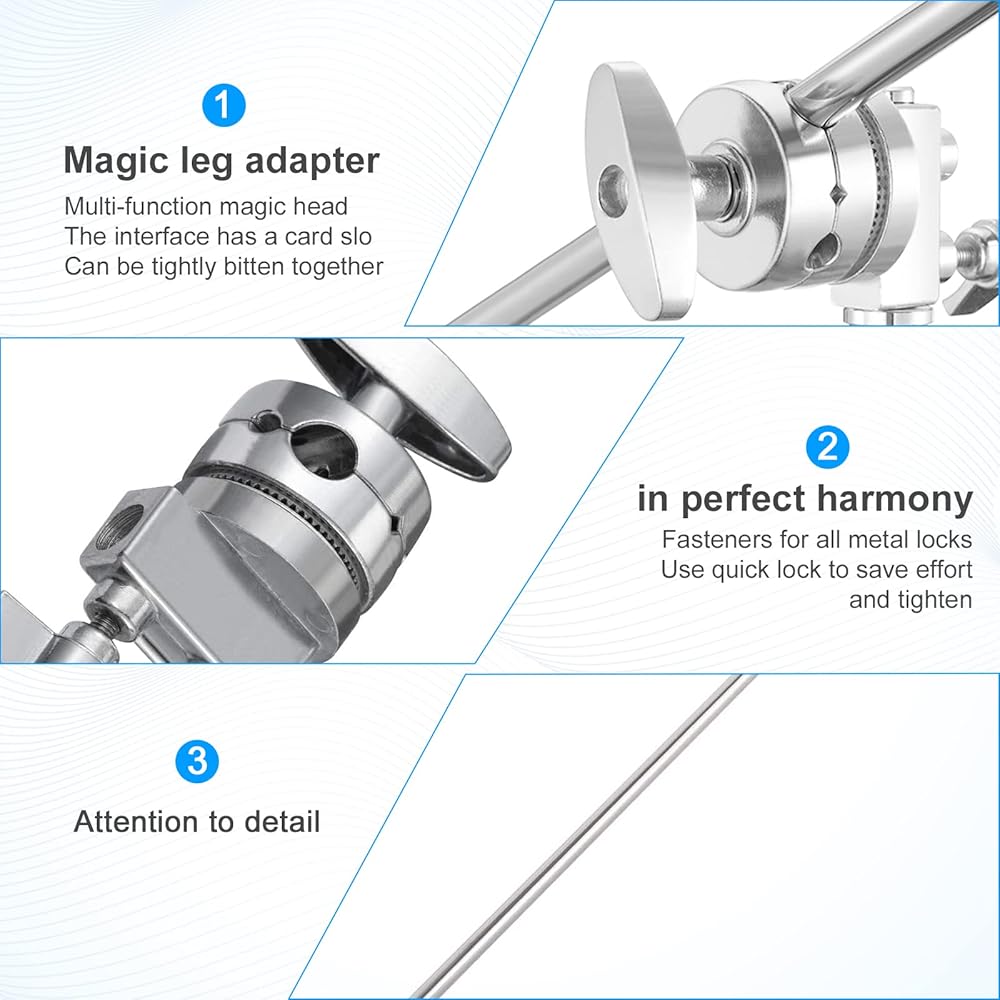 1

Magic leg adapter

Multi-function magic head
The interface has a card slo
Can be tightly bitten together

2

in perfect harmony

Fasteners for all metal locks
Use quick lock to save effort and tighten

3

Attention to detail