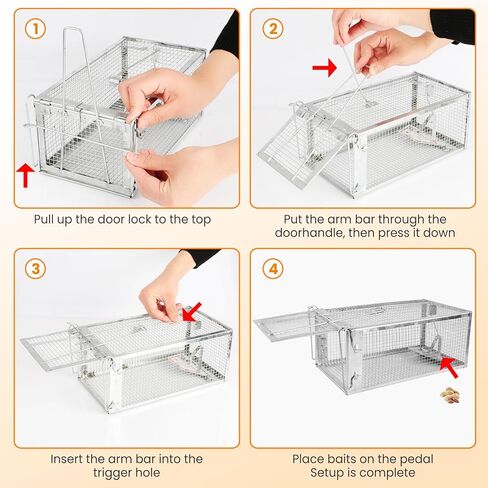 1

Pull up the door lock to the top

2

Put the arm bar through the doorhandle, then press it down

3

Insert the arm bar into the trigger hole

4

Place baits on the pedal
Setup is complete