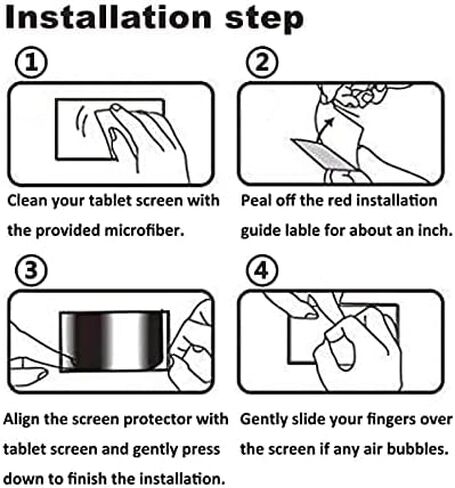 Installation step

①

Clean your tablet screen with the provided microfiber.

②

Peal off the red installation guide lable for about an inch.

③

Align the screen protector with tablet screen and gently press down to finish the installation.

④

Gently slide your fingers over the screen if any air bubbles.