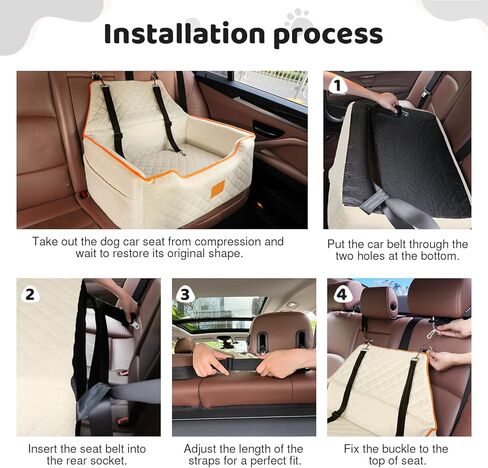 Installation process

Take out the dog car seat from compression and wait to restore its original shape.

1

Put the car belt through the two holes at the bottom.

2

Insert the seat belt into the rear socket.

3

Adjust the length of the straps for a perfect fit.

4

Fix the buckle to the top of seat.