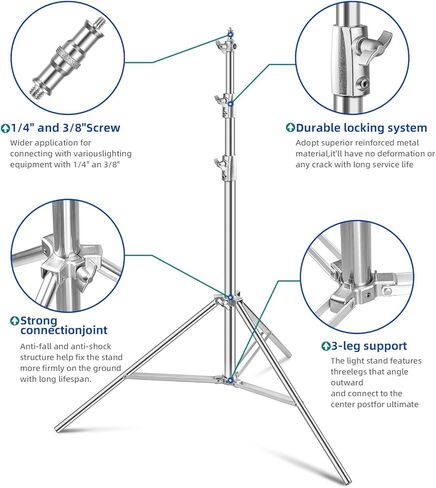 1/4" and 3/8"Screw

Wider application for connecting with variouslighting equipment with 1/4" an 3/8"

Durable locking system

Adopt superior reinforced metal material,it'll have no deformation or any crack with long service life

Strong connectionjoint

Anti-fall and anti-shock structure help fix the stand more firmly on the ground with long lifespan.

3-leg support

The light stand features threelegs that angle outward
and connect to the center postfor ultimate