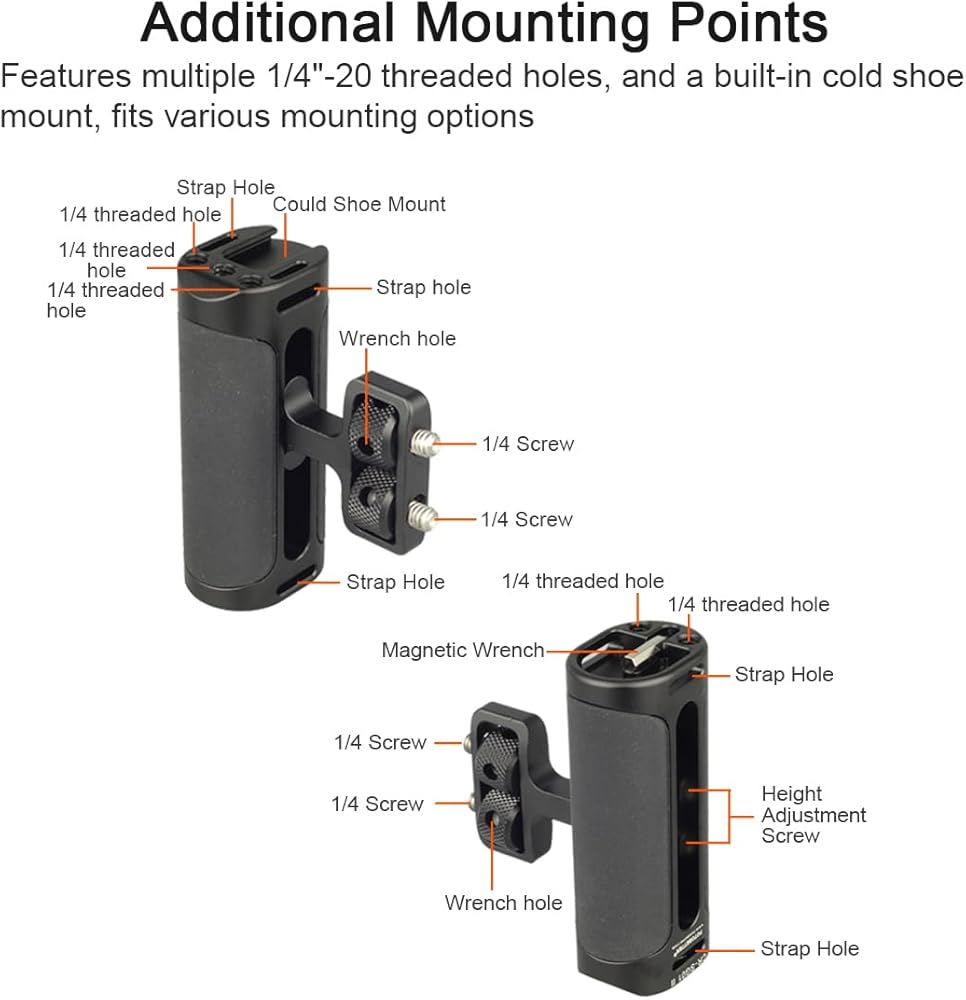 Additional Mounting Points

Features multiple 1/4"-20 threaded holes, and a built-in cold shoe mount, fits various mounting options

Strap Hole
1/4 threaded hole
Could Shoe Mount
1/4 threaded hole
1/4 threaded hole
Strap hole
Wrench hole
1/4 Screw
1/4 Screw
Strap Hole

1/4 threaded hole
1/4 threaded hole
Magnetic Wrench
Strap Hole
1/4 Screw
1/4 Screw
Height Adjustment Screw
Wrench hole
Strap Hole