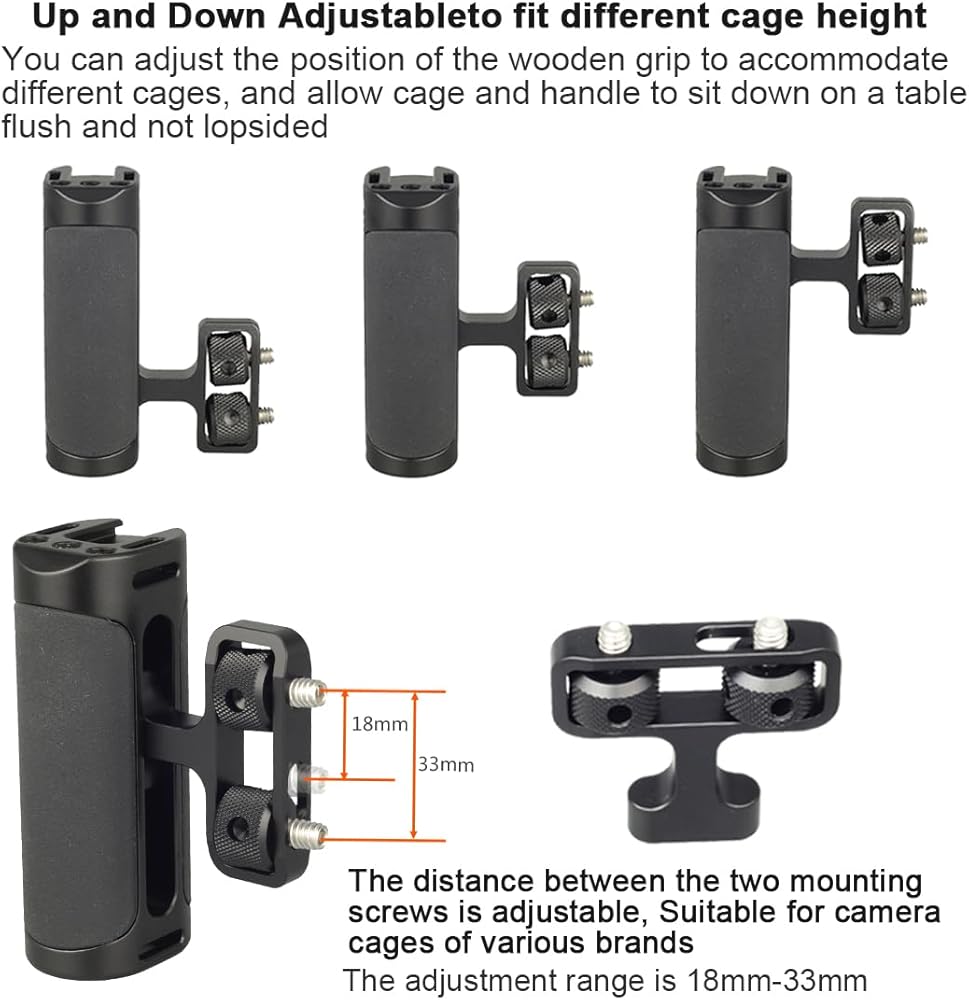 Up and Down Adjustableto fit different cage height

You can adjust the position of the wooden grip to accommodate different cages, and allow cage and handle to sit down on a table flush and not lopsided

18mm

33mm

The distance between the two mounting screws is adjustable, Suitable for camera cages of various brands

The adjustment range is 18mm-33mm