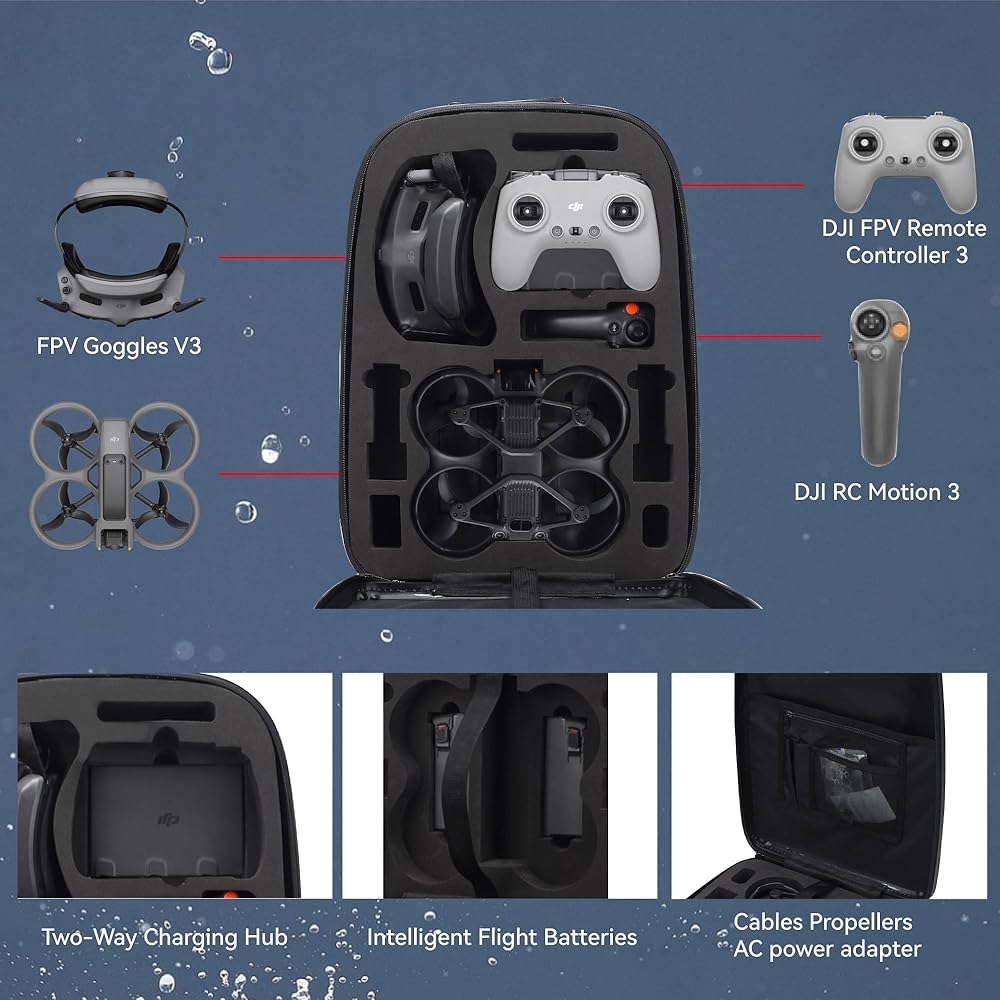 FPV Goggles V3

DJI FPV Remote Controller 3

DJI RC Motion 3

Two-Way Charging Hub

Intelligent Flight Batteries

Cables Propellers
AC power adapter