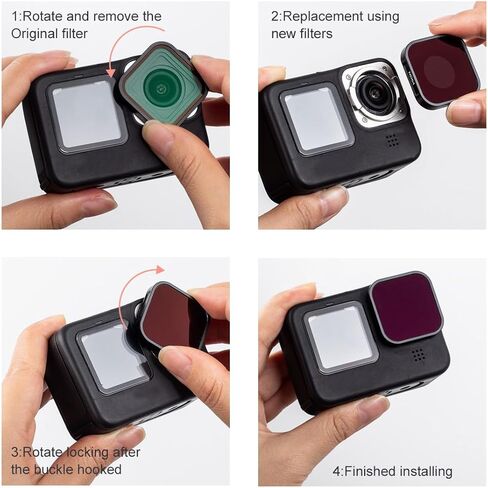 1:Rotate and remove the Original filter

2:Replacement using new filters

3:Rotate locking after the buckle hooked

4:Finished installing