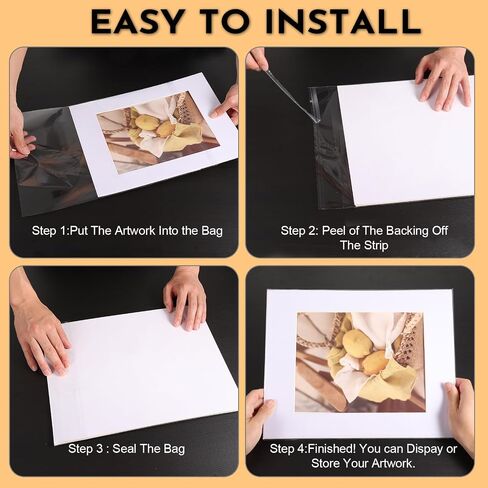 EASY TO INSTALL

Step 1:Put The Artwork Into the Bag

Step 2: Peel of The Backing Off The Strip

Step 3 : Seal The Bag

Step 4:Finished! You can Dispay or Store Your Artwork.