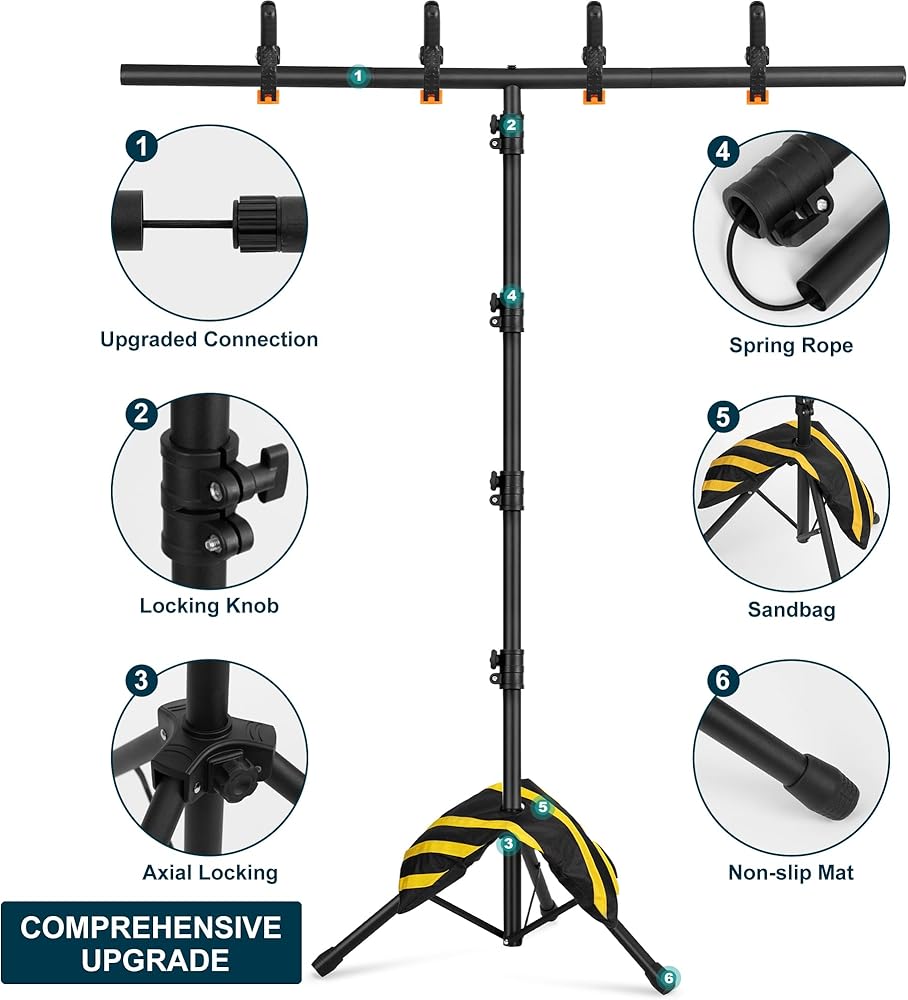 1
2
4
5
3
6

1
Upgraded Connection

2
Locking Knob

3
Axial Locking

4
Spring Rope

5
Sandbag

6
Non-slip Mat

COMPREHENSIVE UPGRADE