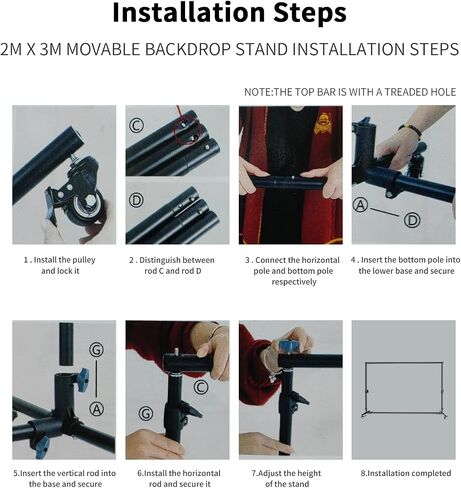 Installation Steps

2M X 3M MOVABLE BACKDROP STAND INSTALLATION STEPS

NOTE:THE TOP BAR IS WITH A TREADED HOLE

C

D

A

D

1 . Install the pulley and lock it

2 . Distinguish between rod C and rod D

3 . Connect the horizontal pole and bottom pole respectively

4 . Insert the bottom pole into the lower base and secure

G

A

C

G

5.Insert the vertical rod into the base and secure

6.Install the horizontal rod and secure it

7.Adjust the height of the stand

8.Installation completed