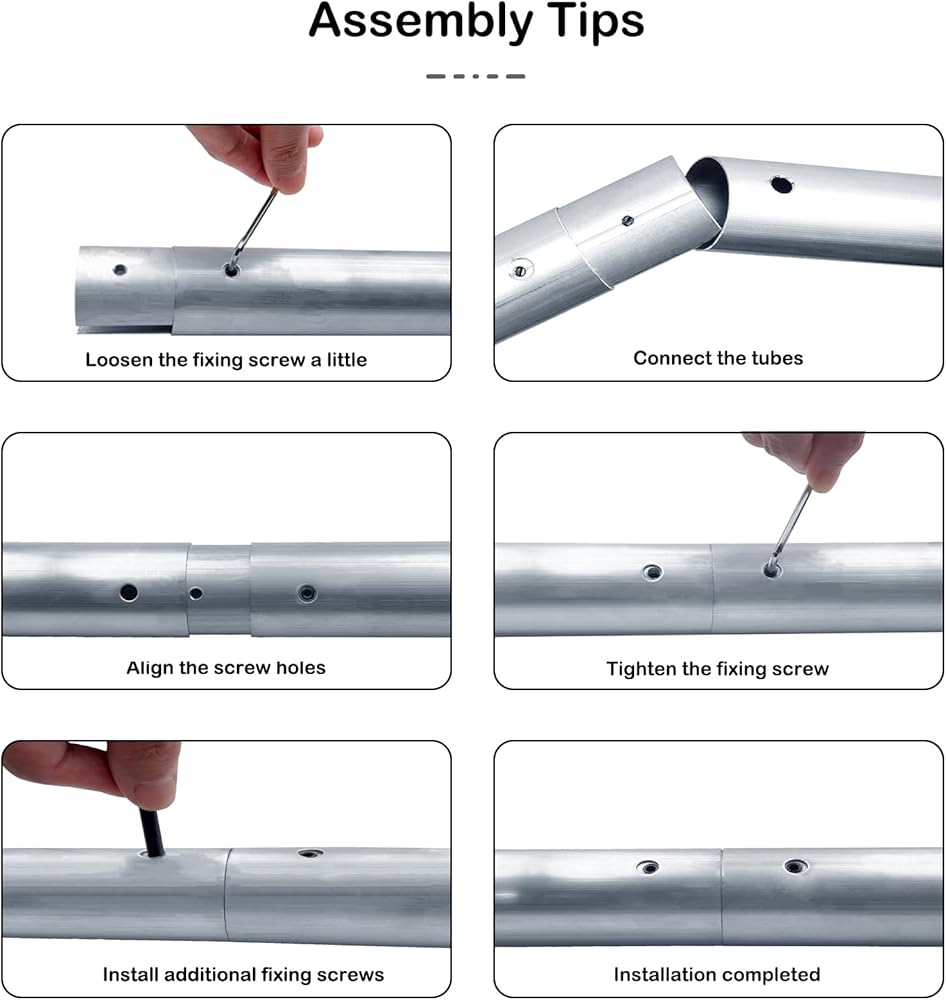 Assembly Tips

Loosen the fixing screw a little

Connect the tubes

Align the screw holes

Tighten the fixing screw

Install additional fixing screws

Installation completed