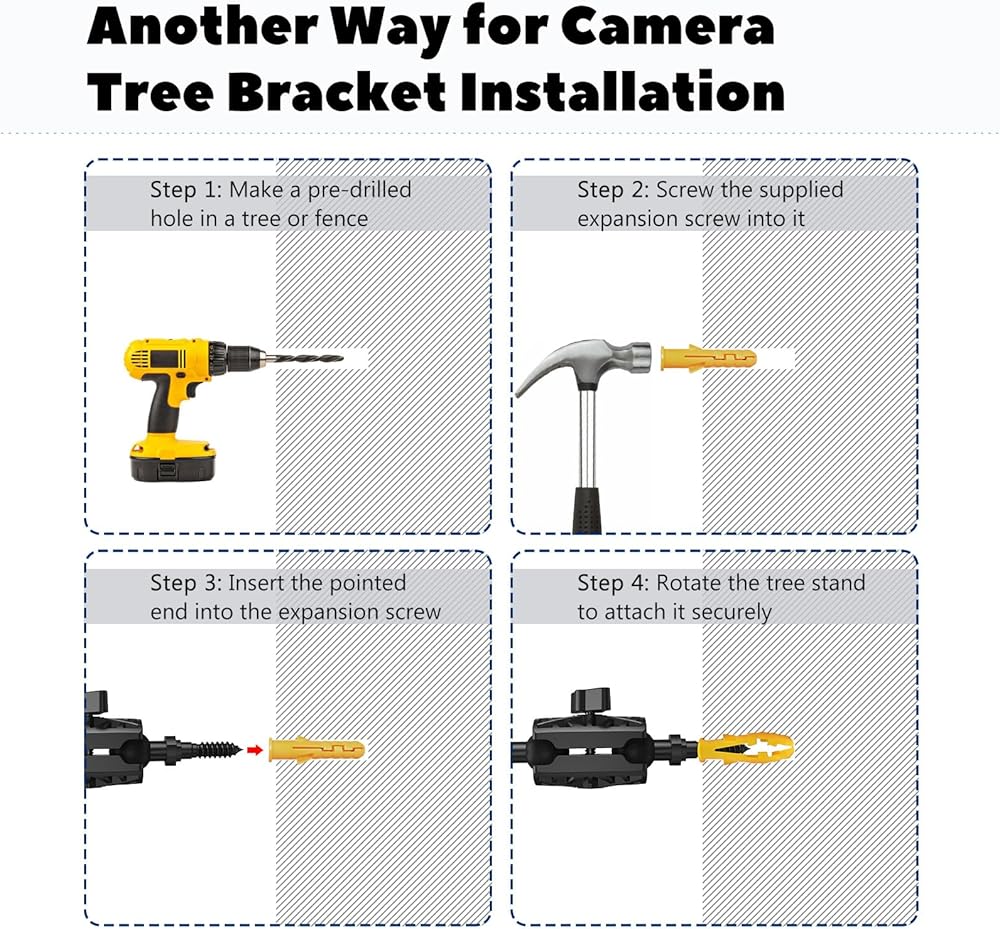 Another Way for Camera Tree Bracket Installation

Step 1: Make a pre-drilled hole in a tree or fence

Step 2: Screw the supplied expansion screw into it

Step 3: Insert the pointed end into the expansion screw

Step 4: Rotate the tree stand to attach it securely