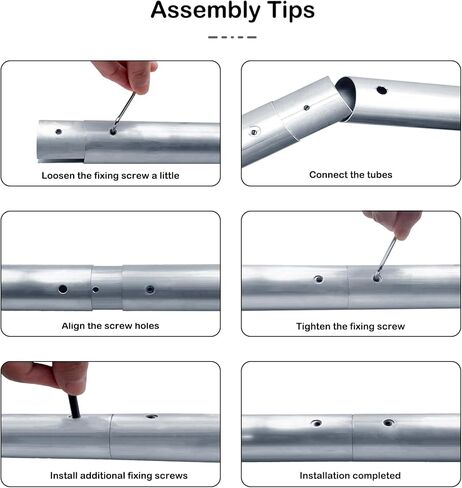 Assembly Tips

Loosen the fixing screw a little

Connect the tubes

Align the screw holes

Tighten the fixing screw

Install additional fixing screws

Installation completed