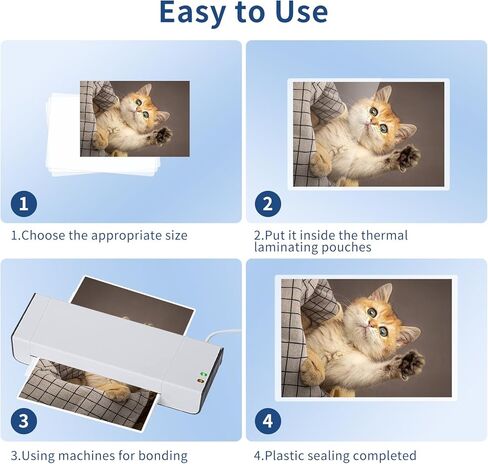 Easy to Use

1

1.Choose the appropriate size

2

2.Put it inside the thermal laminating pouches

3

3.Using machines for bonding

4

4.Plastic sealing completed