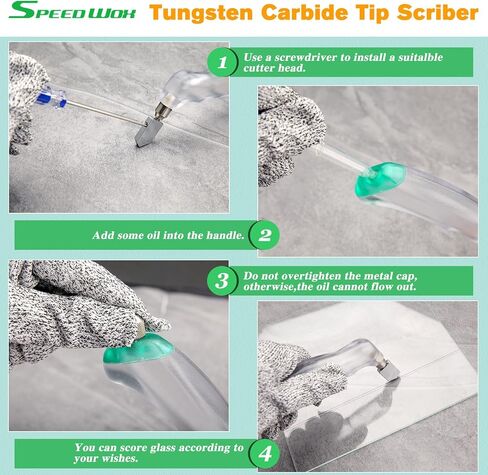 SPEEDWOX Tungsten Carbide Tip Scriber

1 Use a screwdriver to install a suitalble cutter head.

Add some oil into the handle. 2

3 Do not overtighten the metal cap, otherwise,the oil cannot flow out.

You can score glass according to your wishes. 4