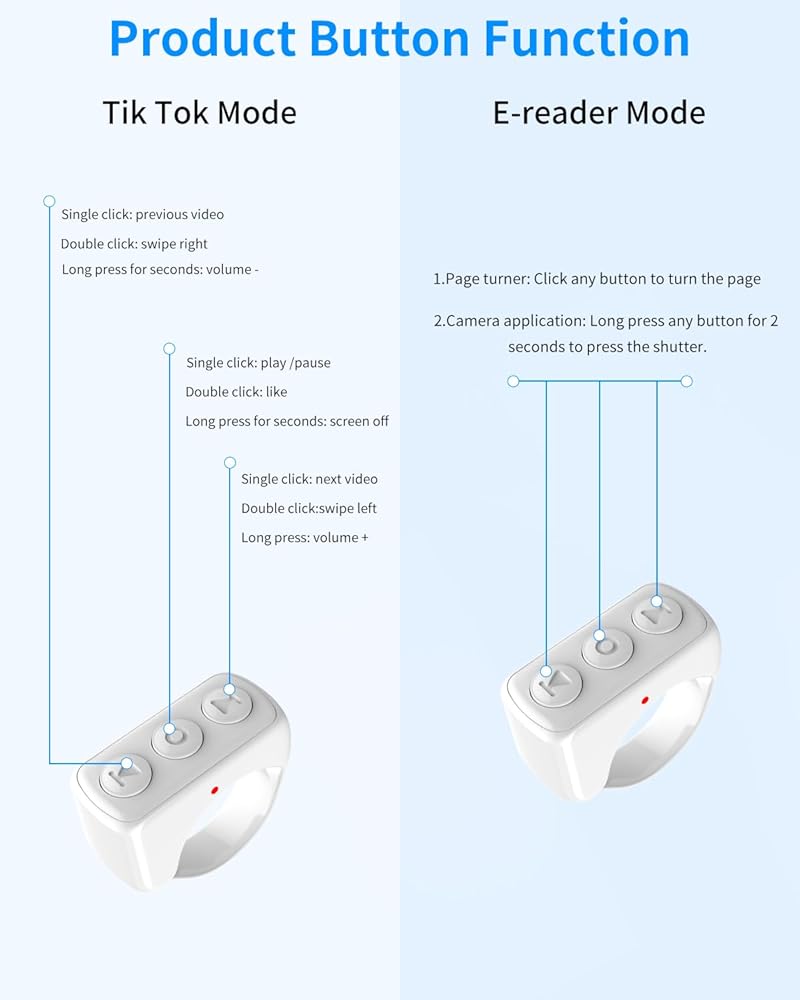 Product Button Function

Tik Tok Mode

Single click: previous video
Double click: swipe right
Long press for seconds: volume -

Single click: play /pause
Double click: like
Long press for seconds: screen off

Single click: next video
Double click:swipe left
Long press: volume +

E-reader Mode

1.Page turner: Click any button to turn the page

2.Camera application: Long press any button for 2 seconds to press the shutter.