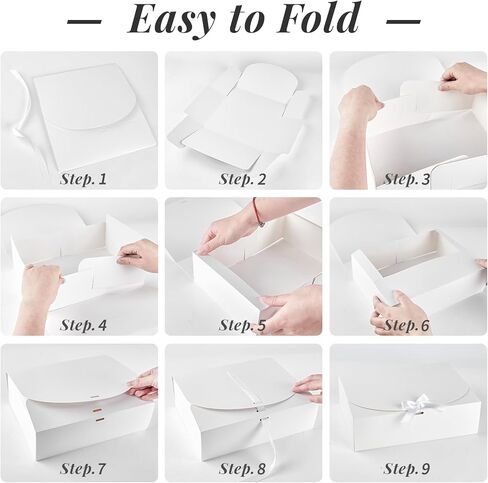 — Easy to Fold —

Step. 1

Step. 2

Step. 3

Step. 4

Step. 5

Step. 6

Step. 7

Step. 8

Step. 9