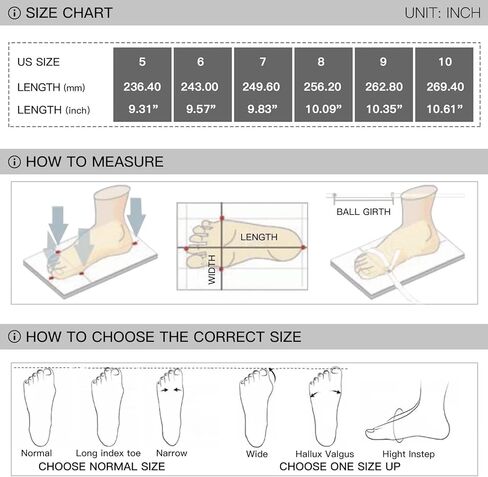 ⓘ SIZE CHART UNIT: INCH

| US SIZE | 5 | 6 | 7 | 8 | 9 | 10 |
|---|---|---|---|---|---|---|
| LENGTH (mm) | 236.40 | 243.00 | 249.60 | 256.20 | 262.80 | 269.40 |
| LENGTH (inch) | 9.31” | 9.57” | 9.83” | 10.09” | 10.35” | 10.61” |

ⓘ HOW TO MEASURE

LENGTH
WIDTH
BALL GIRTH

ⓘ HOW TO CHOOSE THE CORRECT SIZE

Normal
Long index toe
Narrow
CHOOSE NORMAL SIZE

Wide
Hallux Valgus
Hight Instep
CHOOSE ONE SIZE UP