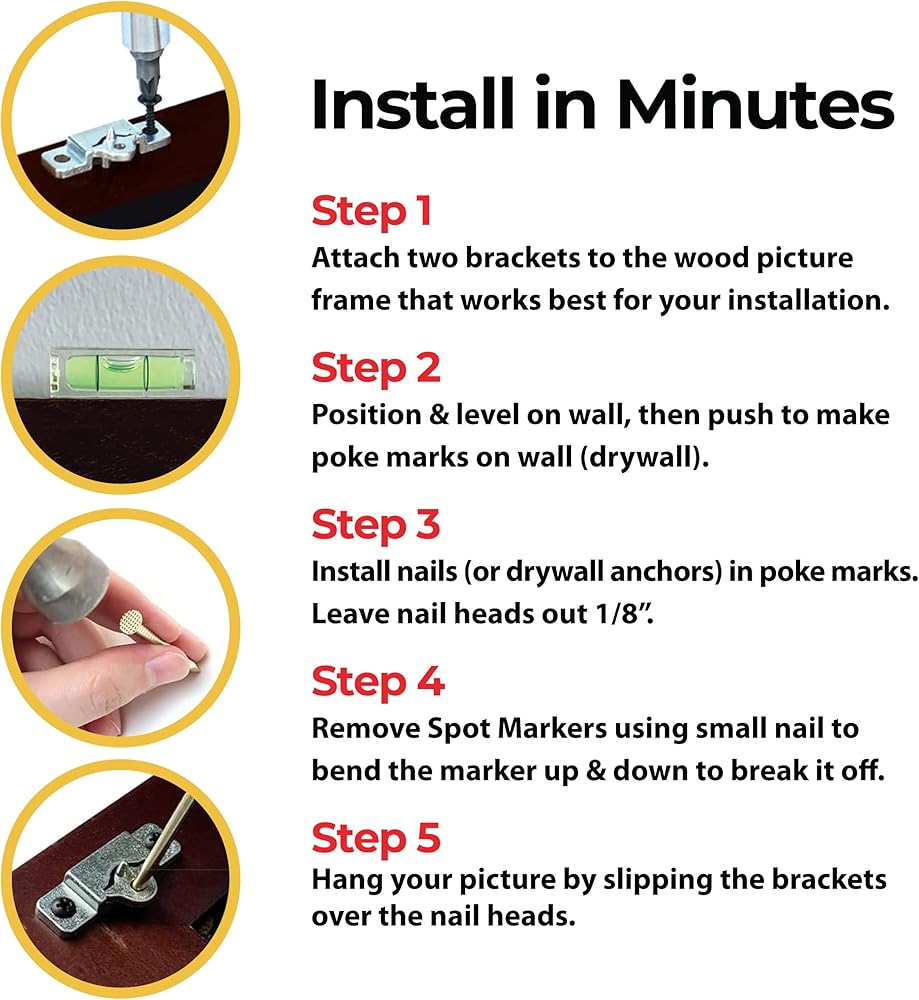 Install in Minutes

Step 1
Attach two brackets to the wood picture frame that works best for your installation.

Step 2
Position & level on wall, then push to make poke marks on wall (drywall).

Step 3
Install nails (or drywall anchors) in poke marks. Leave nail heads out 1/8".

Step 4
Remove Spot Markers using small nail to bend the marker up & down to break it off.

Step 5
Hang your picture by slipping the brackets over the nail heads.