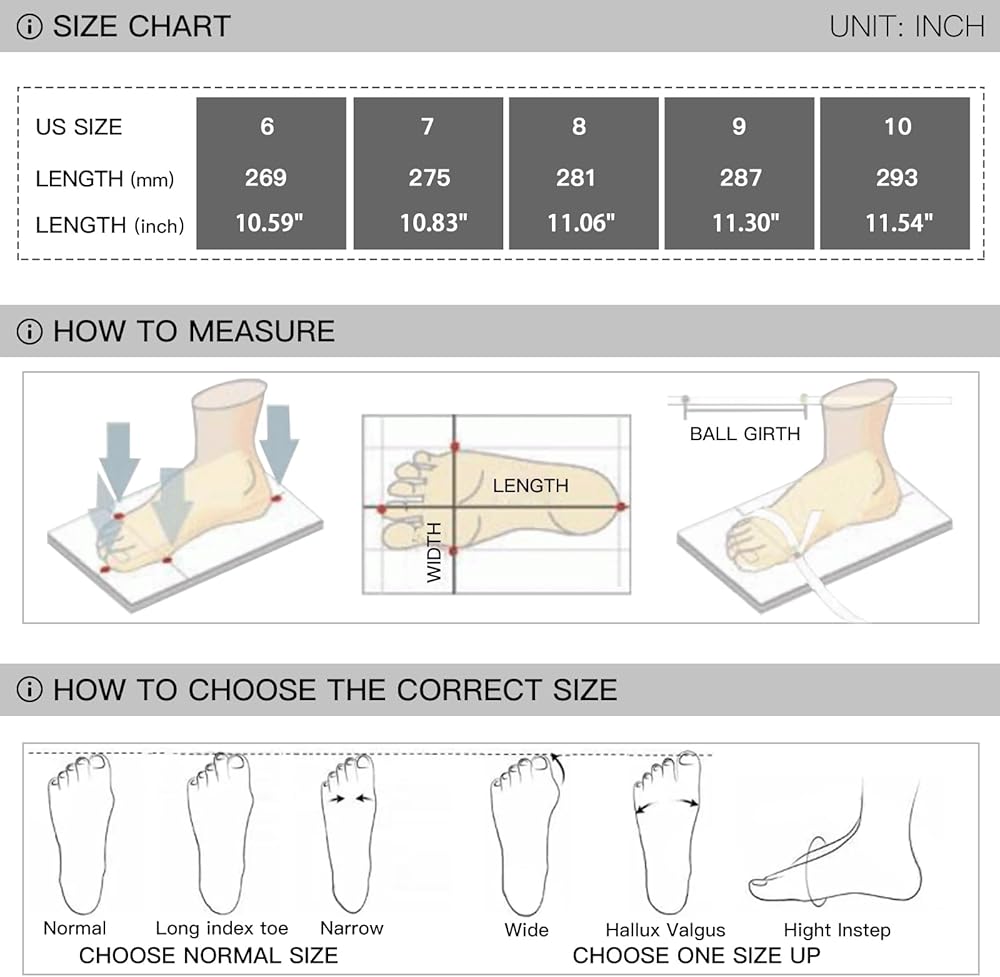 ⓘ SIZE CHART UNIT: INCH

| US SIZE | 6 | 7 | 8 | 9 | 10 |
|---|---|---|---|---|---|
| LENGTH (mm) | 269 | 275 | 281 | 287 | 293 |
| LENGTH (inch) | 10.59" | 10.83" | 11.06" | 11.30" | 11.54" |

ⓘ HOW TO MEASURE

LENGTH

WIDTH

BALL GIRTH

ⓘ HOW TO CHOOSE THE CORRECT SIZE

Normal Long index toe Narrow

CHOOSE NORMAL SIZE

Wide Hallux Valgus Hight Instep

CHOOSE ONE SIZE UP