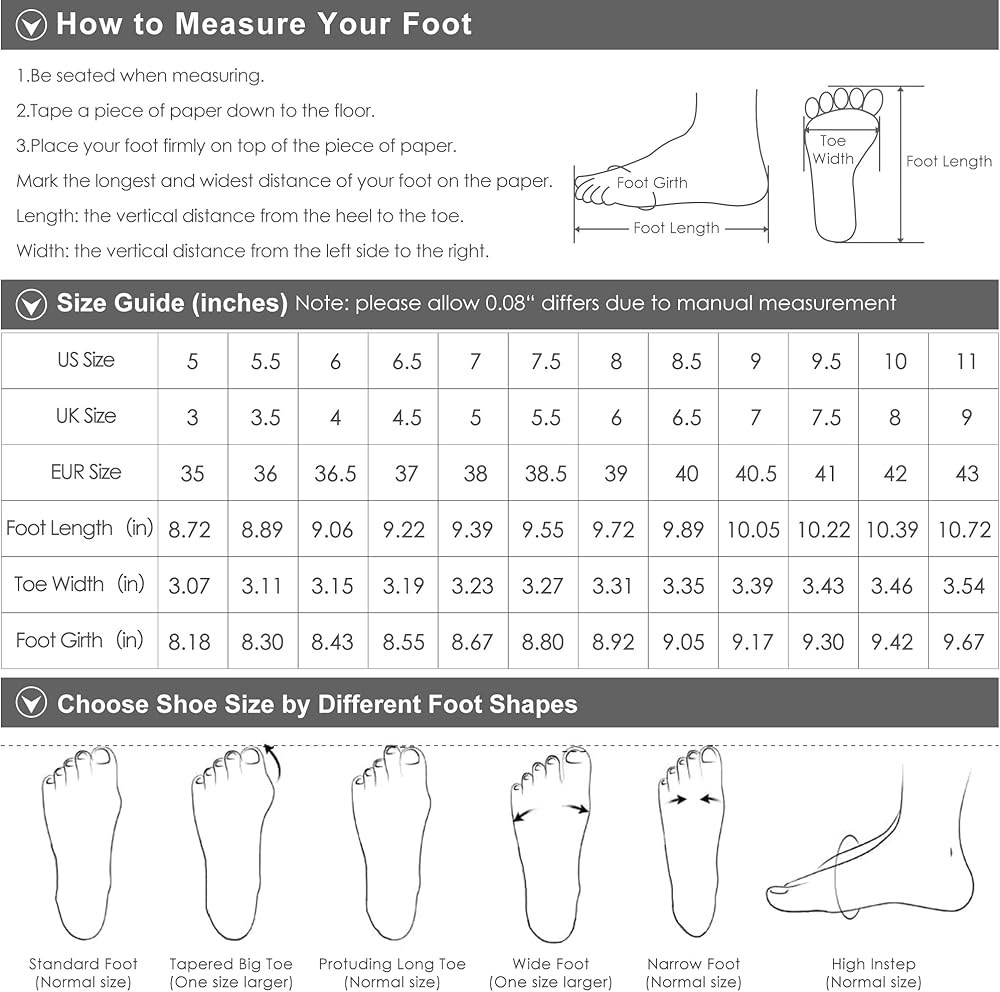 How to Measure Your Foot

1.Be seated when measuring.
2.Tape a piece of paper down to the floor.
3.Place your foot firmly on top of the piece of paper.
Mark the longest and widest distance of your foot on the paper.
Length: the vertical distance from the heel to the toe.
Width: the vertical distance from the left side to the right.

Foot Girth
Foot Length
Toe Width
Foot Length

Size Guide (inches) Note: please allow 0.08" differs due to manual measurement

| US Size | 5 | 5.5 | 6 | 6.5 | 7 | 7.5 | 8 | 8.5 | 9 | 9.5 | 10 | 11 |
|---|---|---|---|---|---|---|---|---|---|---|---|---|
| UK Size | 3 | 3.5 | 4 | 4.5 | 5 | 5.5 | 6 | 6.5 | 7 | 7.5 | 8 | 9 |
| EUR Size | 35 | 36 | 36.5 | 37 | 38 | 38.5 | 39 | 40 | 40.5 | 41 | 42 | 43 |
| Foot Length (in) | 8.72 | 8.89 | 9.06 | 9.22 | 9.39 | 9.55 | 9.72 | 9.89 | 10.05 | 10.22 | 10.39 | 10.72 |
| Toe Width (in) | 3.07 | 3.11 | 3.15 | 3.19 | 3.23 | 3.27 | 3.31 | 3.35 | 3.39 | 3.43 | 3.46 | 3.54 |
| Foot Girth (in) | 8.18 | 8.30 | 8.43 | 8.55 | 8.67 | 8.80 | 8.92 | 9.05 | 9.17 | 9.30 | 9.42 | 9.67 |

Choose Shoe Size by Different Foot Shapes

Standard Foot (Normal size)
Tapered Big Toe (One size larger)
Protuding Long Toe (Normal size)
Wide Foot (One size larger)
Narrow Foot (Normal size)
High Instep (Normal size)