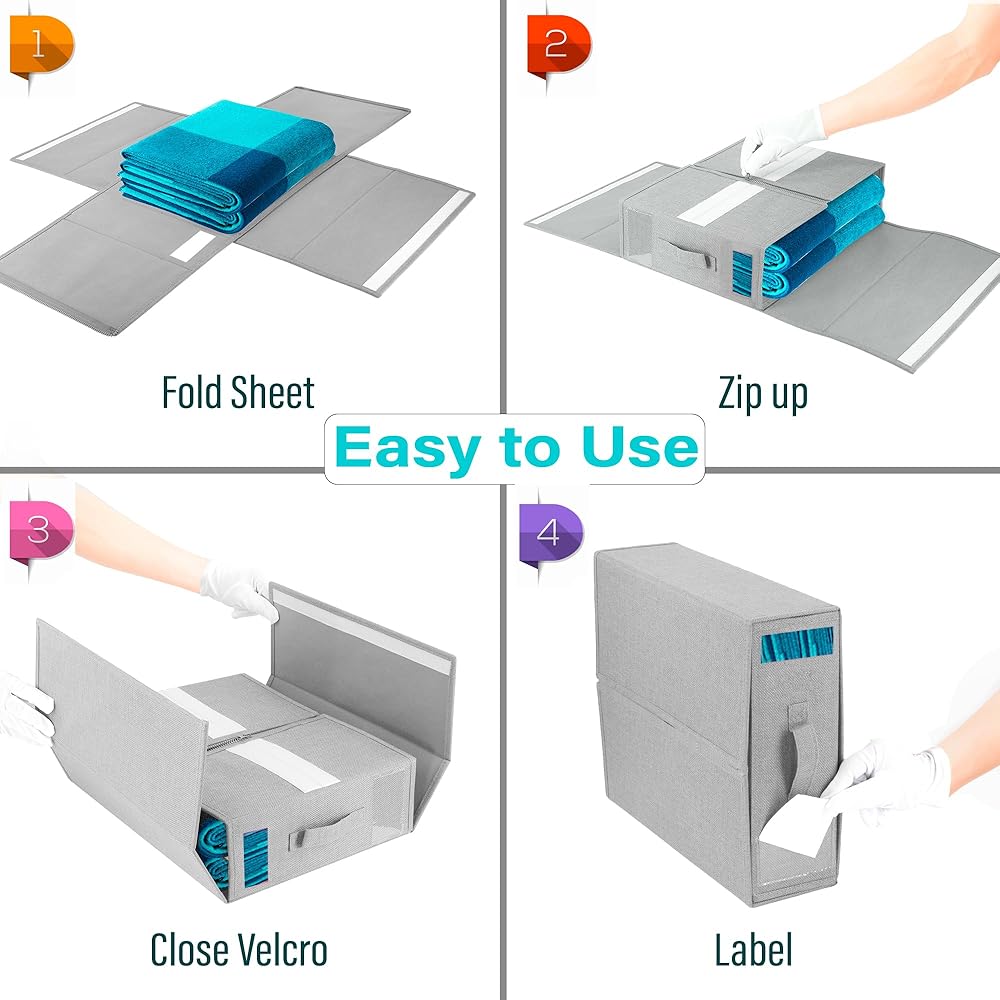 1

Fold Sheet

2

Zip up

Easy to Use

3

Close Velcro

4

Label