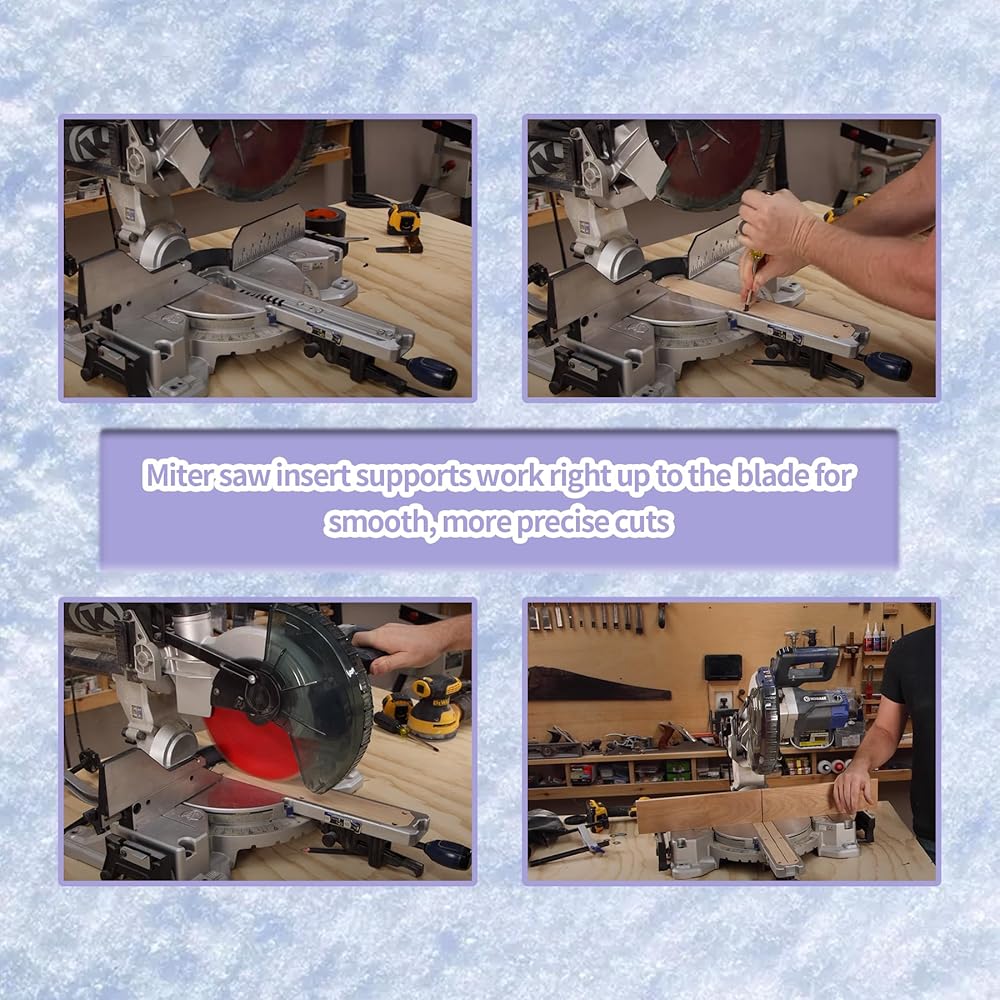 Miter saw insert supports work right up to the blade for smooth, more precise cuts