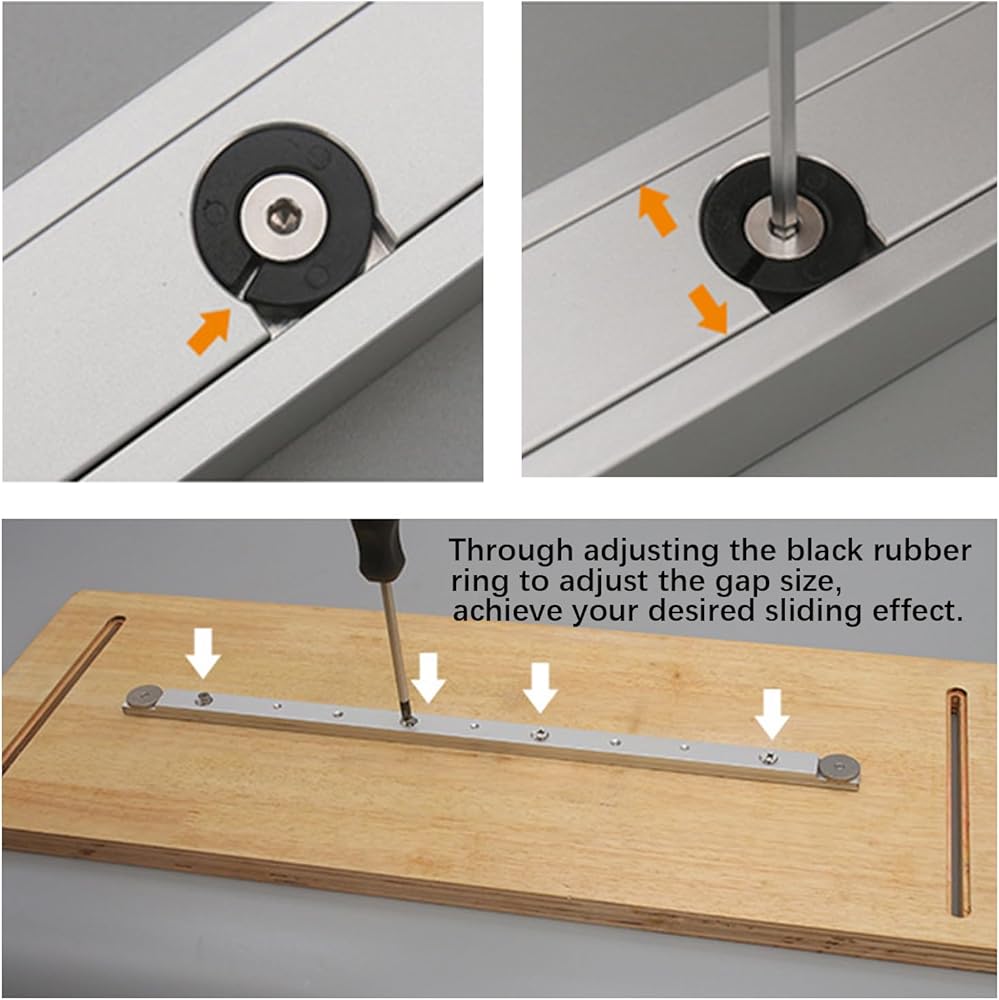 Through adjusting the black rubber ring to adjust the gap size, achieve your desired sliding effect.