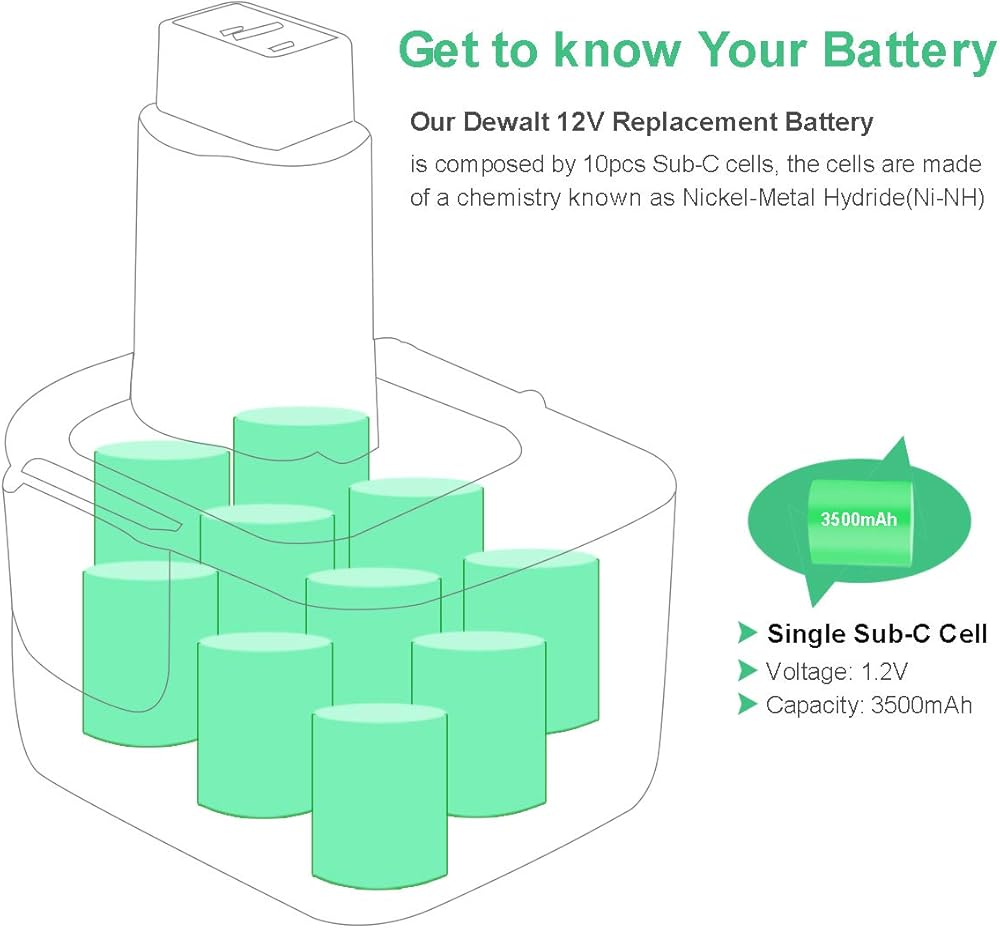 Get to know Your Battery

Our Dewalt 12V Replacement Battery

is composed by 10pcs Sub-C cells, the cells are made of a chemistry known as Nickel-Metal Hydride(Ni-NH)

3500mAh

Single Sub-C Cell

Voltage: 1.2V

Capacity: 3500mAh