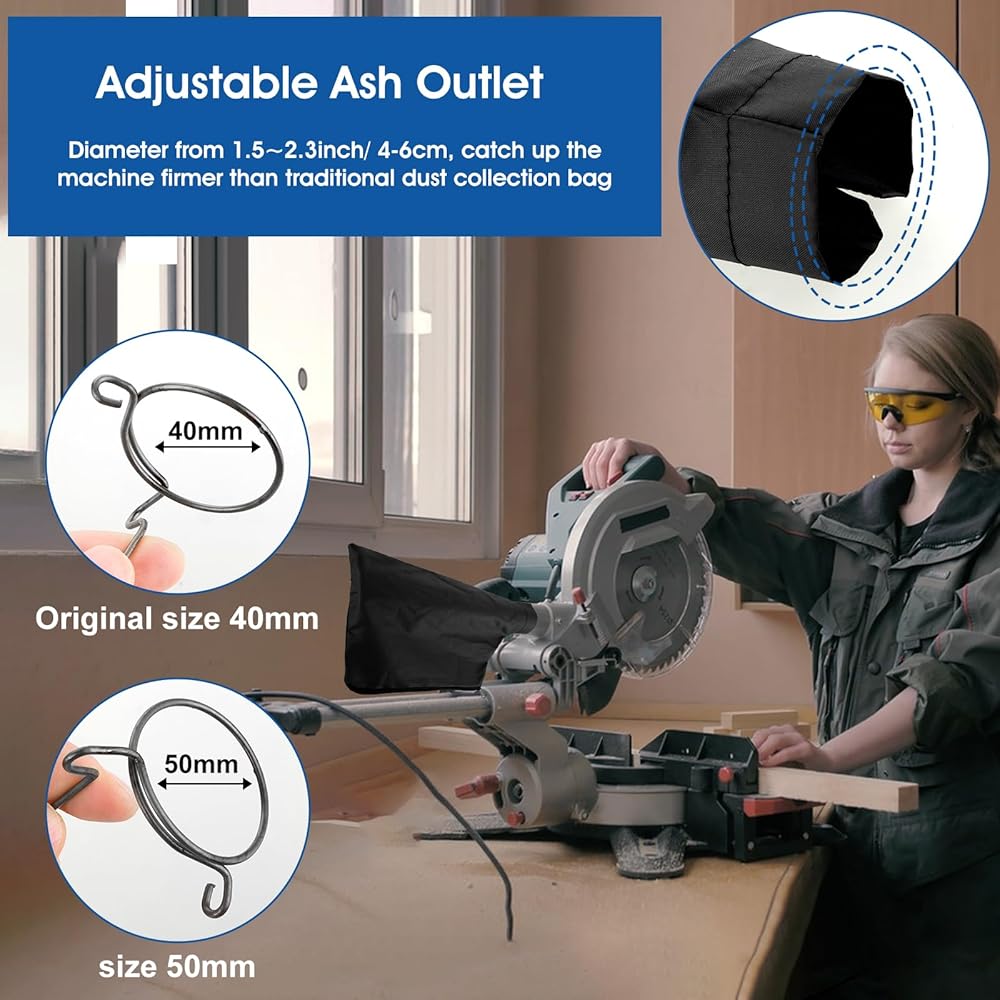 Adjustable Ash Outlet

Diameter from 1.5~2.3inch/ 4-6cm, catch up the machine firmer than traditional dust collection bag

40mm

Original size 40mm

50mm

size 50mm