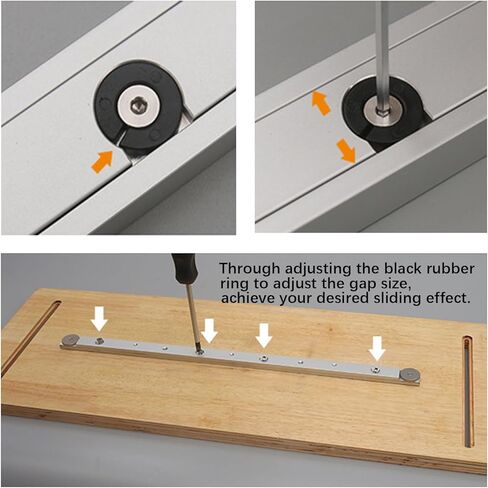 Through adjusting the black rubber ring to adjust the gap size, achieve your desired sliding effect.