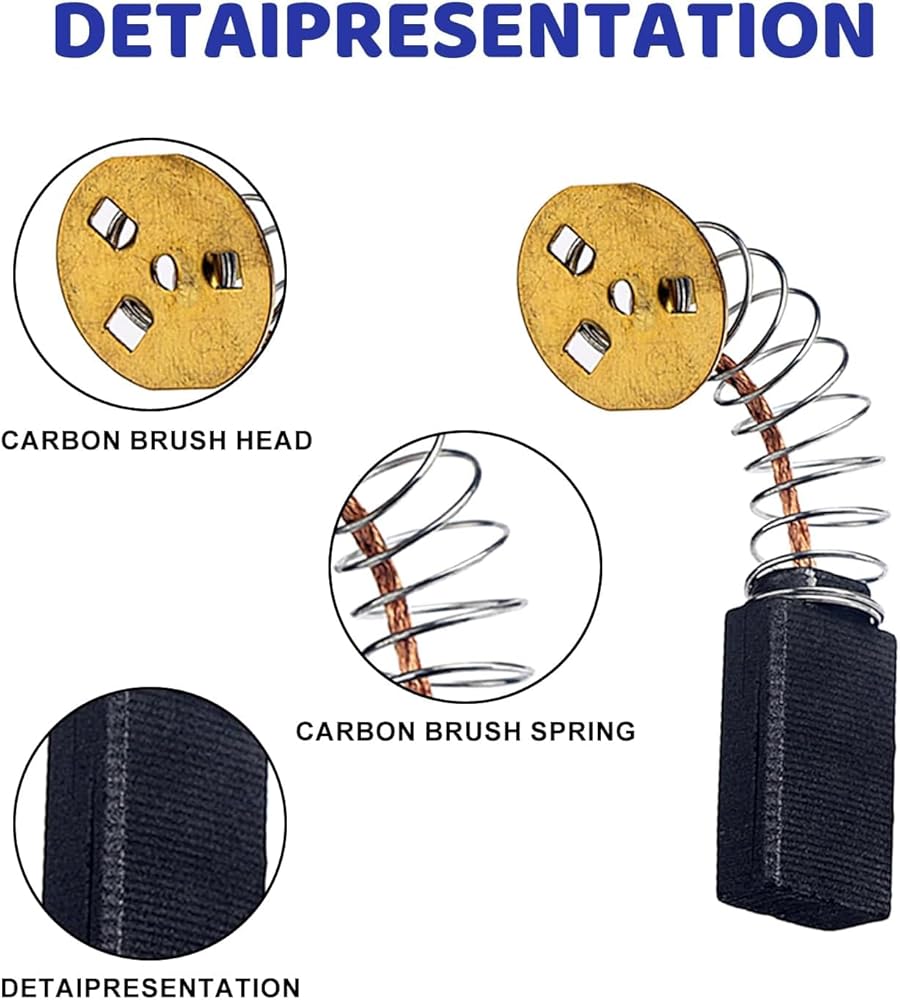 DETAIPRESENTATION

CARBON BRUSH HEAD

CARBON BRUSH SPRING

DETAIPRESENTATION