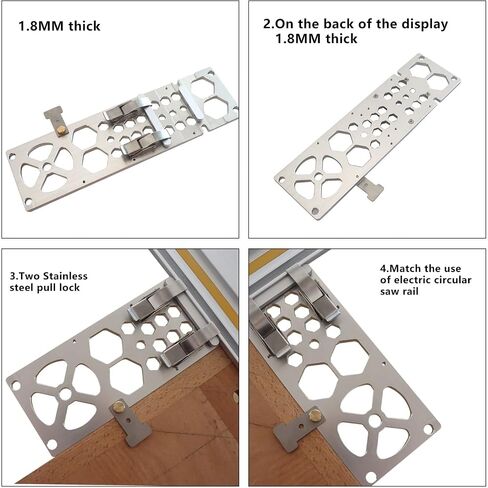 1.8MM thick

2.On the back of the display
1.8MM thick

3.Two Stainless steel pull lock

4.Match the use of electric circular saw rail