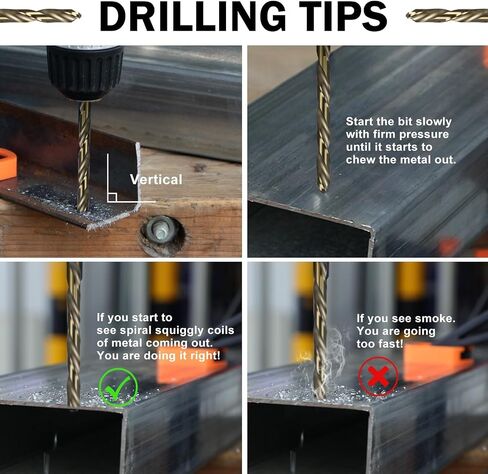 DRILLING TIPS

Vertical

Start the bit slowly with firm pressure until it starts to chew the metal out.

If you start to see spiral squiggly coils of metal coming out. You are doing it right!

If you see smoke. You are going too fast!