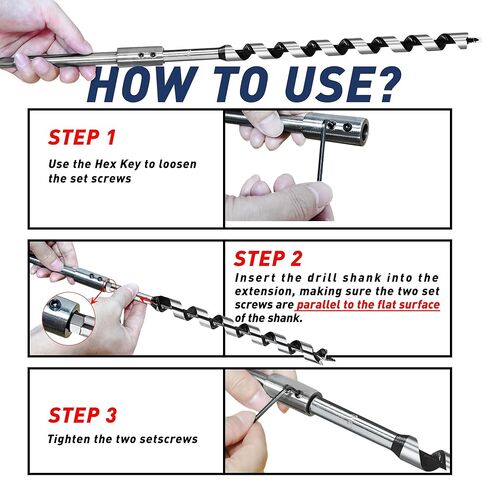 HOW TO USE?

STEP 1

Use the Hex Key to loosen the set screws

STEP 2

Insert the drill shank into the extension, making sure the two set screws are parallel to the flat surface of the shank.

STEP 3

Tighten the two setscrews