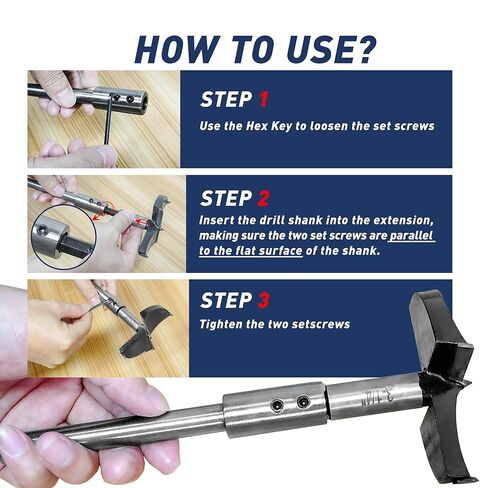 HOW TO USE?

STEP 1

Use the Hex Key to loosen the set screws

STEP 2

Insert the drill shank into the extension, making sure the two set screws are parallel to the flat surface of the shank.

STEP 3

Tighten the two setscrews

3-1/4"