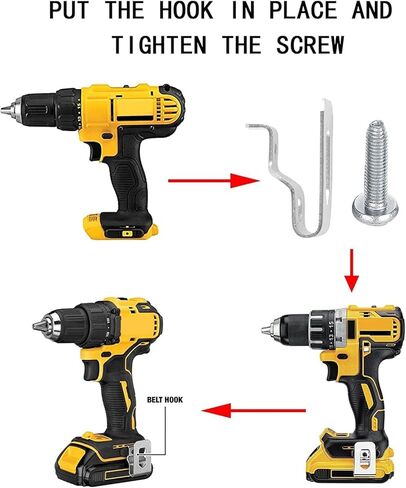 PUT THE HOOK IN PLACE AND TIGHTEN THE SCREW

BELT HOOK