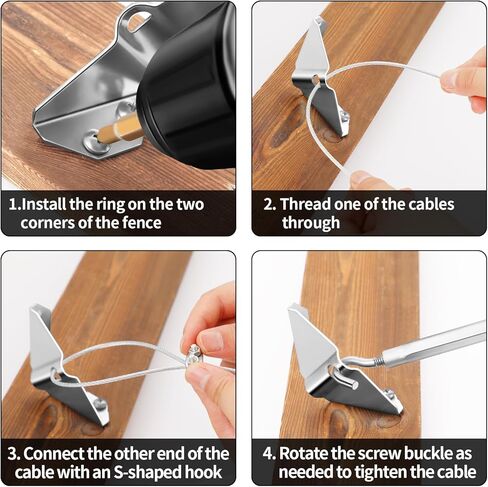 1.Install the ring on the two corners of the fence

2. Thread one of the cables through

3. Connect the other end of the cable with an S-shaped hook

4. Rotate the screw buckle as needed to tighten the cable