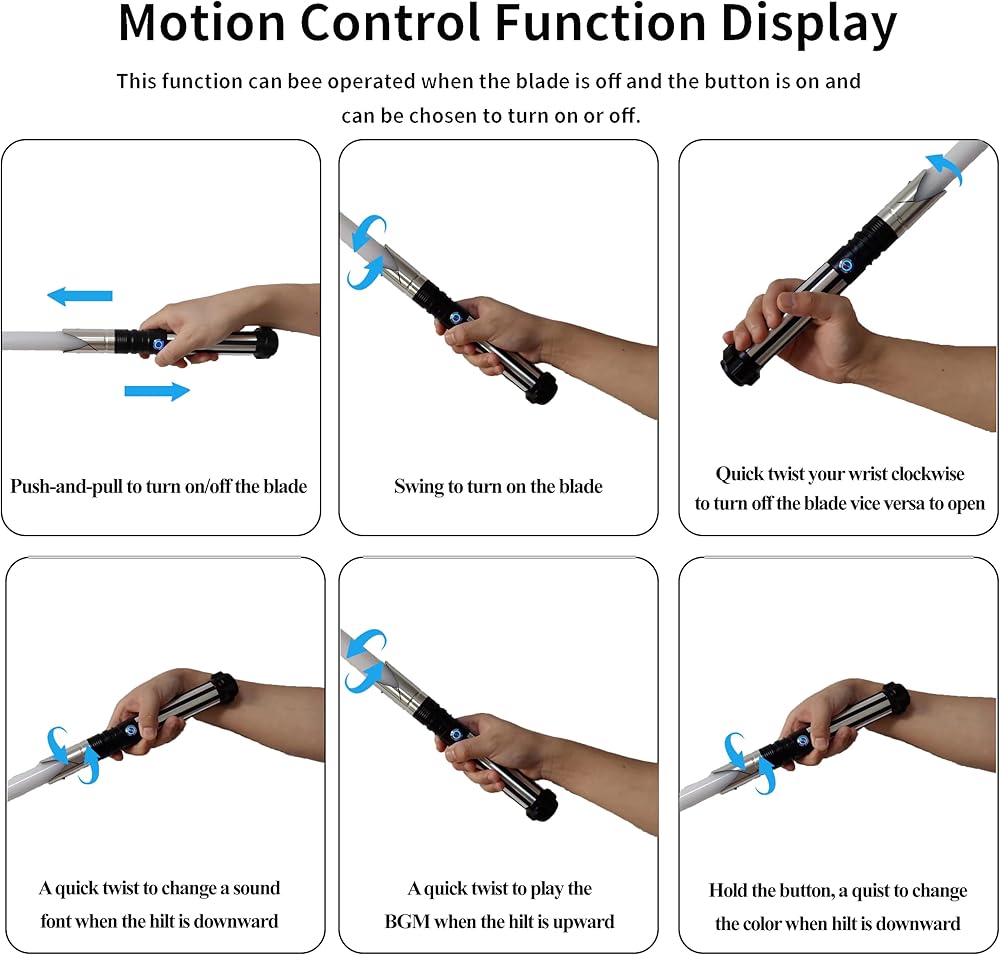 Motion Control Function Display

This function can bee operated when the blade is off and the button is on and can be chosen to turn on or off.

Push-and-pull to turn on/off the blade

Swing to turn on the blade

Quick twist your wrist clockwise to turn off the blade vice versa to open

A quick twist to change a sound font when the hilt is downward

A quick twist to play the BGM when the hilt is upward

Hold the button, a quist to change the color when hilt is downward